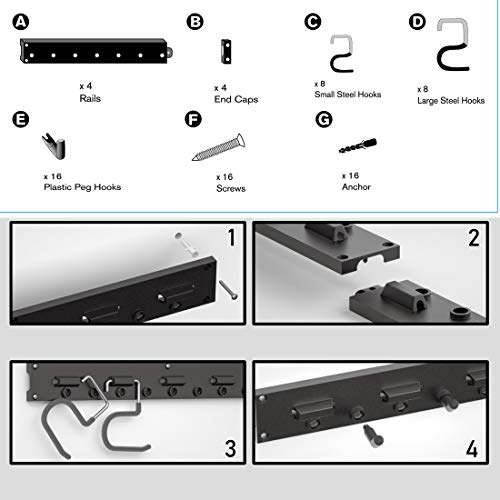 A
x 4
Rails

B
x 4
End Caps

C
x 8
Small Steel Hooks

D
x 8
Large Steel Hooks

E
x 16
Plastic Peg Hooks

F
x 16
Screws

G
x 16
Anchor

1

2

3

4