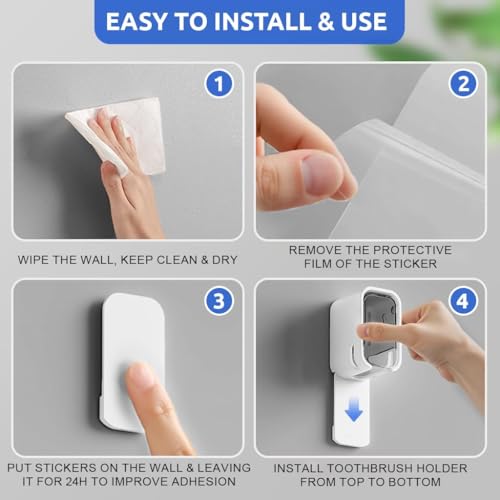 EASY TO INSTALL & USE

1

WIPE THE WALL, KEEP CLEAN & DRY

2

REMOVE THE PROTECTIVE FILM OF THE STICKER

3

PUT STICKERS ON THE WALL & LEAVING IT FOR 24H TO IMPROVE ADHESION

4

INSTALL TOOTHBRUSH HOLDER FROM TOP TO BOTTOM