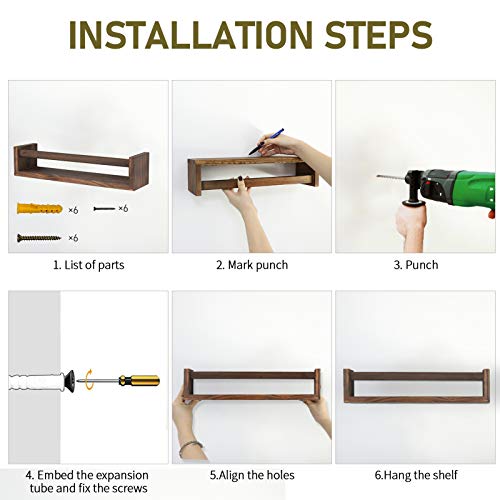 INSTALLATION STEPS

×6
×6
×6

1. List of parts

2. Mark punch

3. Punch

4. Embed the expansion tube and fix the screws

5.Align the holes

6.Hang the shelf