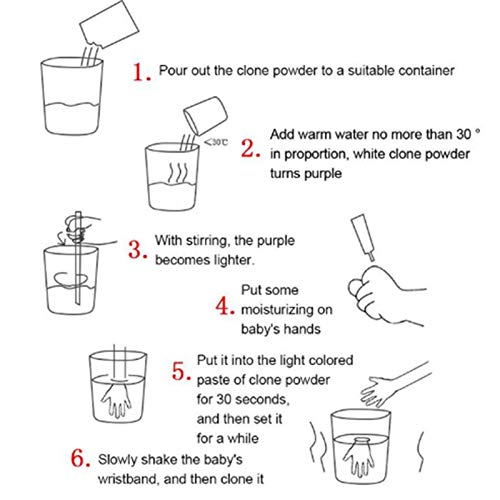 1. Pour out the clone powder to a suitable container

<30℃

2. Add warm water no more than 30 ° in proportion, white clone powder turns purple

3. With stirring, the purple becomes lighter.

4. Put some moisturizing on baby's hands

5. Put it into the light colored paste of clone powder for 30 seconds, and then set it for a while

6. Slowly shake the baby's wristband, and then clone it