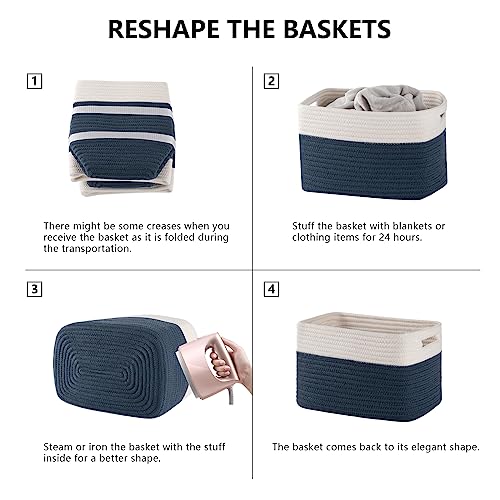 RESHAPE THE BASKETS

1

There might be some creases when you receive the basket as it is folded during the transportation.

2

Stuff the basket with blankets or clothing items for 24 hours.

3

Steam or iron the basket with the stuff inside for a better shape.

4

The basket comes back to its elegant shape.