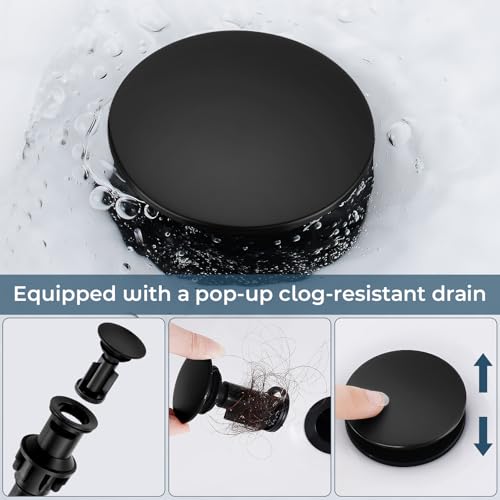 Equipped with a pop-up clog-resistant drain