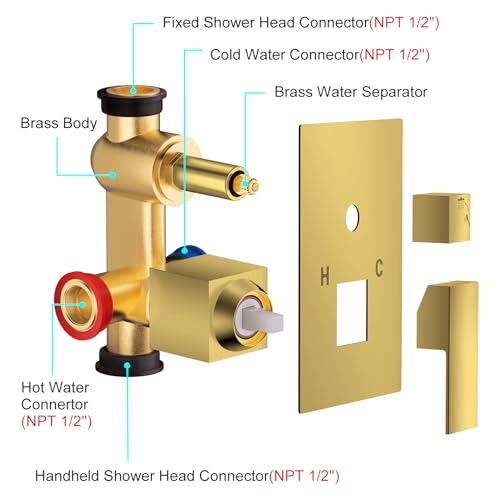 Fixed Shower Head Connector(NPT 1/2")

Cold Water Connector(NPT 1/2")

Brass Water Separator

Brass Body

H C

Hot Water Connertor (NPT 1/2")

Handheld Shower Head Connector(NPT 1/2")