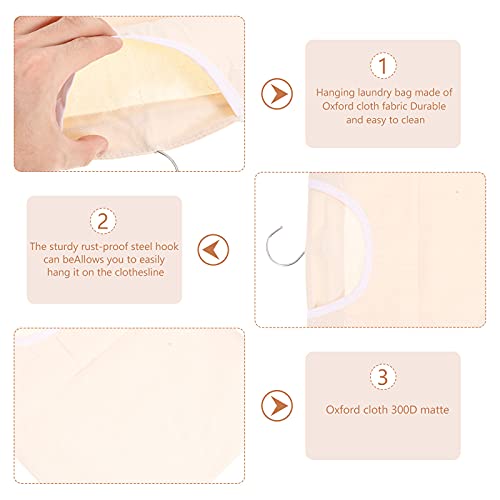 1

Hanging laundry bag made of Oxford cloth fabric Durable and easy to clean

2

The sturdy rust-proof steel hook can beAllows you to easily hang it on the clothesline

3

Oxford cloth 300D matte