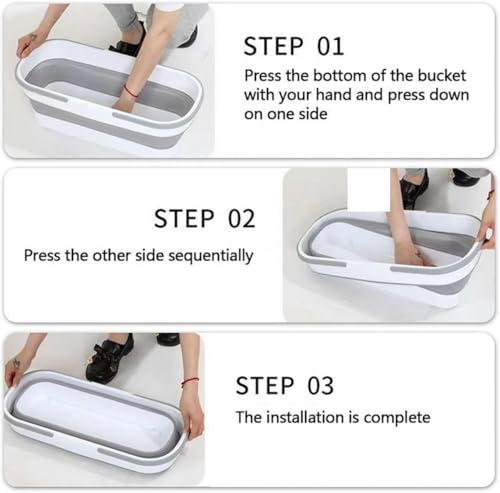 STEP 01

Press the bottom of the bucket with your hand and press down on one side

STEP 02

Press the other side sequentially

STEP 03

The installation is complete