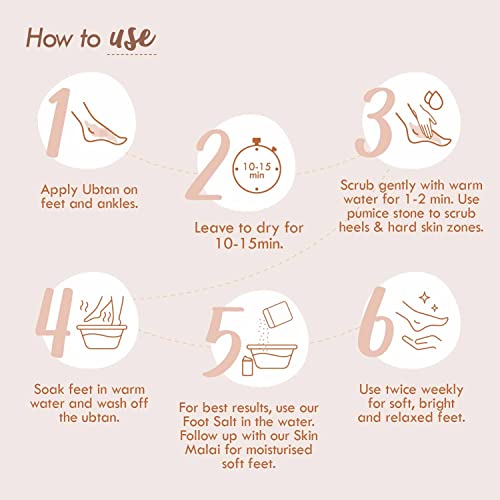 How to use

1
Apply Ubtan on feet and ankles.

2
10-15 min
Leave to dry for 10-15min.

3
Scrub gently with warm water for 1-2 min. Use pumice stone to scrub heels & hard skin zones.

4
Soak feet in warm water and wash off the ubtan.

5
For best results, use our Foot Salt in the water. Follow up with our Skin Malai for moisturised soft feet.

6
Use twice weekly for soft, bright and relaxed feet.