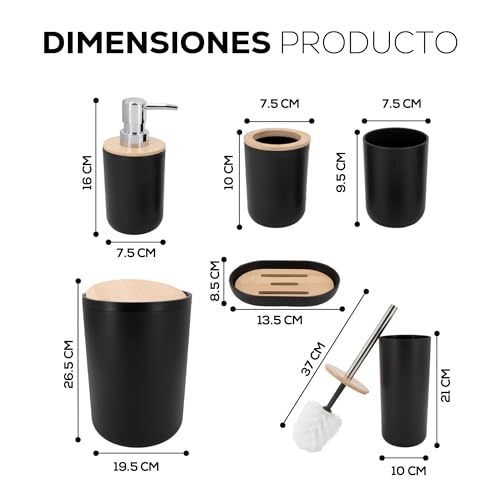 DIMENSIONES PRODUCTO

16 CM
7.5 CM

7.5 CM
10 CM

7.5 CM
9.5 CM

8.5 CM
13.5 CM

26.5 CM
19.5 CM

37 CM

21 CM
10 CM