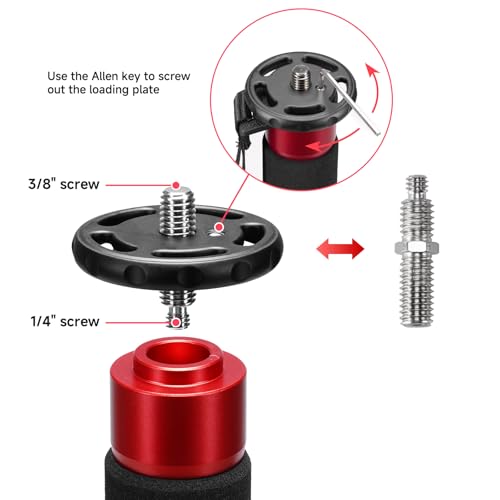 Use the Allen key to screw out the loading plate

3/8" screw

1/4" screw