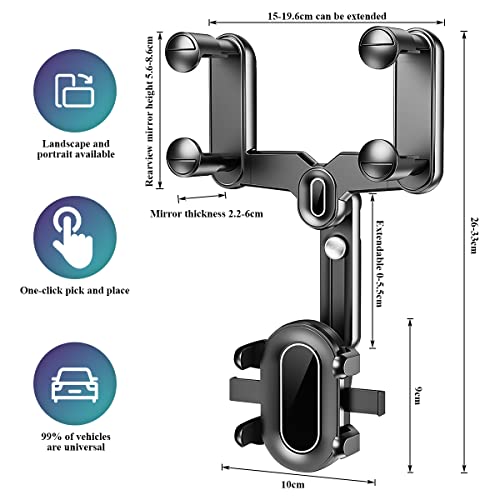 Landscape and portrait available

One-click pick and place

99% of vehicles are universal

15-19.6cm can be extended

Rearview mirror height 5.6-8.6cm

Mirror thickness 2.2-6cm

Extendable 0-5.5cm

26-33cm

9cm

10cm