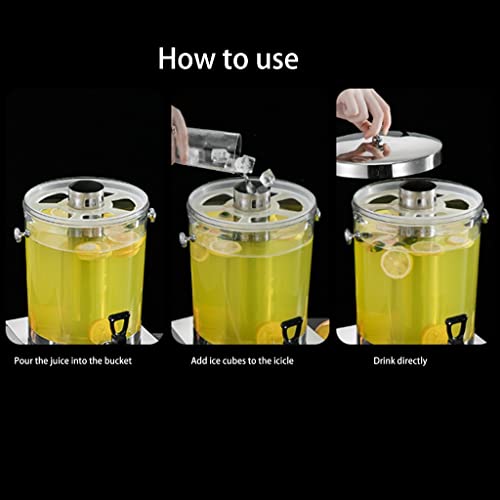 How to use

Pour the juice into the bucket

Add ice cubes to the icicle

Drink directly