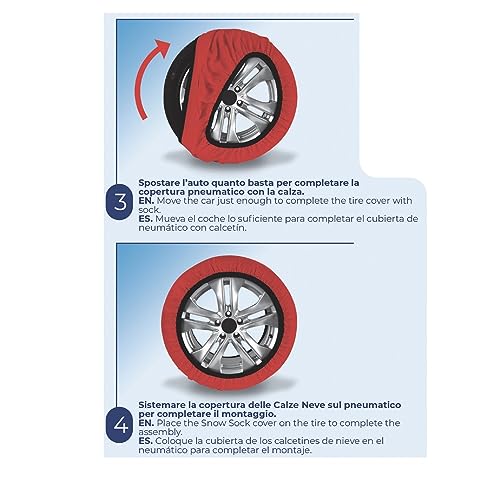 3

Spostare l'auto quanto basta per completare la copertura pneumatico con la calza.
EN. Move the car just enough to complete the tire cover with sock.
ES. Mueva el coche lo suficiente para completar el cubierta de neumático con calcetín.

4

Sistemare la copertura delle Calze Neve sul pneumatico per completare il montaggio.
EN. Place the Snow Sock cover on the tire to complete the assembly.
ES. Coloque la cubierta de los calcetines de nieve en el neumático para completar el montaje.