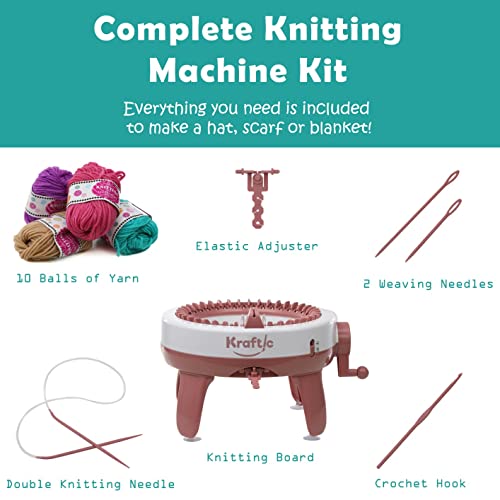 Complete Knitting Machine Kit

Everything you need is included to make a hat, scarf or blanket!

10 Balls of Yarn

Elastic Adjuster

2 Weaving Needles

Kraftic

Double Knitting Needle

Knitting Board

Crochet Hook