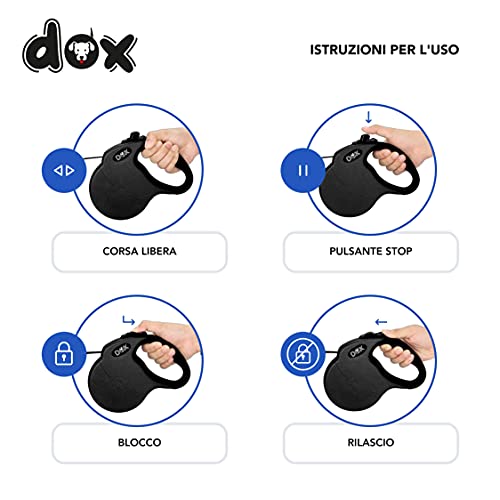 dox

ISTRUZIONI PER L'USO

DOX

CORSA LIBERA

DOX

PULSANTE STOP

DOX

BLOCCO

DOX

RILASCIO