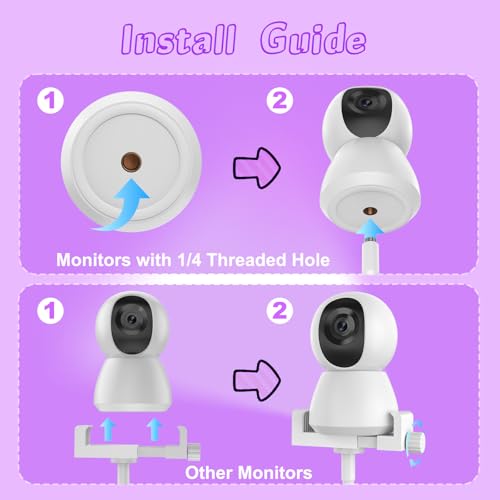 Install Guide

1

2

Monitors with 1/4 Threaded Hole

1

2

Other Monitors