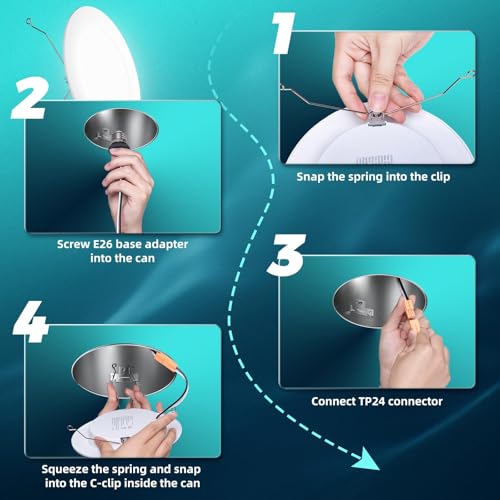 1

Snap the spring into the clip

2

Screw E26 base adapter into the can

3

Connect TP24 connector

4

Squeeze the spring and snap into the C-clip inside the can