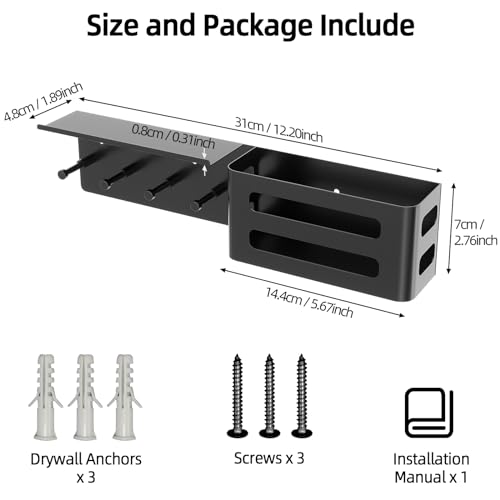 Size and Package Include

4.8cm / 1.89inch

31cm / 12.20inch

0.8cm / 0.31inch

7cm / 2.76inch

14.4cm / 5.67inch

Drywall Anchors x 3

Screws x 3

Installation Manual x 1