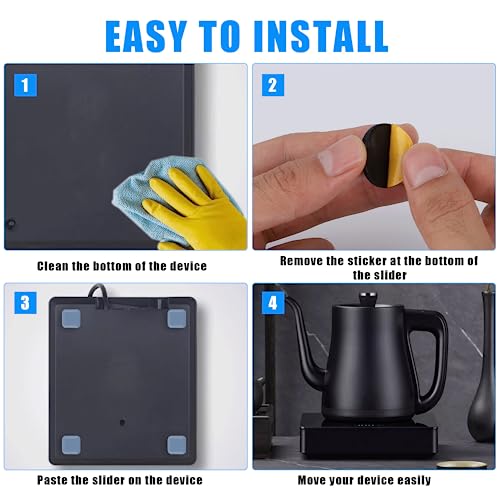 EASY TO INSTALL

1

Clean the bottom of the device

2

Remove the sticker at the bottom of the slider

3

Paste the slider on the device

4

Move your device easily