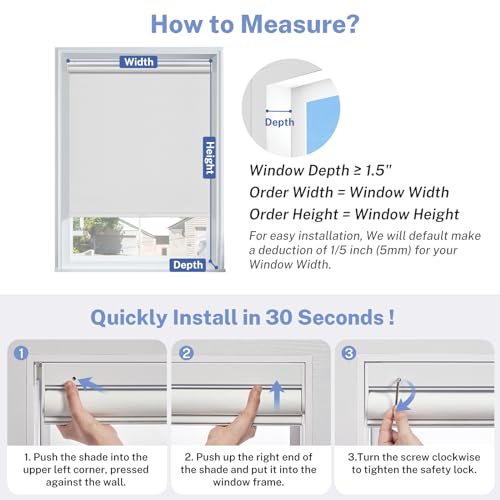 How to Measure?

Width

Height

Depth

Depth

Window Depth ≥ 1.5"

Order Width = Window Width

Order Height = Window Height

For easy installation, We will default make a deduction of 1/5 inch (5mm) for your Window Width.

Quickly Install in 30 Seconds !

1

1. Push the shade into the upper left corner, pressed against the wall.

2

2. Push up the right end of the shade and put it into the window frame.

3

3.Turn the screw clockwise to tighten the safety lock.