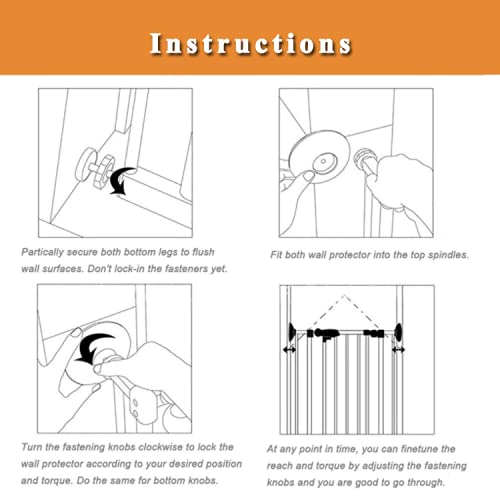 Instructions

Partically secure both bottom legs to flush wall surfaces. Don't lock-in the fasteners yet.

Fit both wall protector into the top spindles.

Turn the fastening knobs clockwise to lock the wall protector according to your desired position and torque. Do the same for bottom knobs.

At any point in time, you can finetune the reach and torque by adjusting the fastening knobs and you are good to go through.