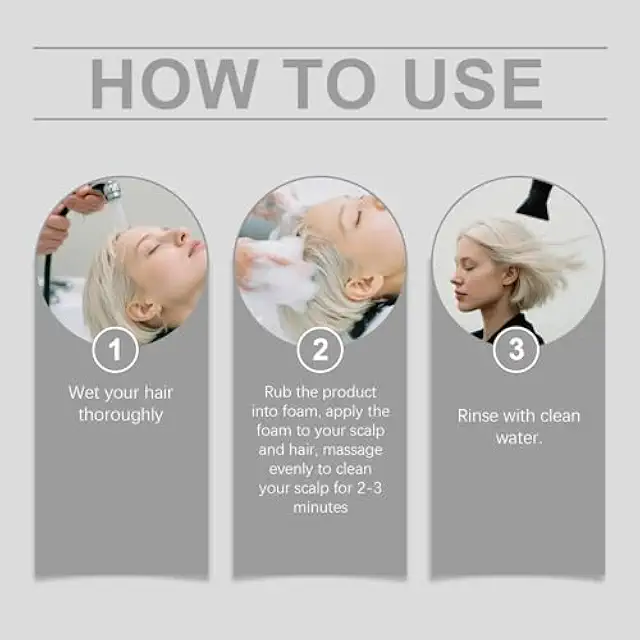 HOW TO USE

1

Wet your hair thoroughly

2

Rub the product into foam, apply the foam to your scalp and hair, massage evenly to clean your scalp for 2-3 minutes

3

Rinse with clean water.