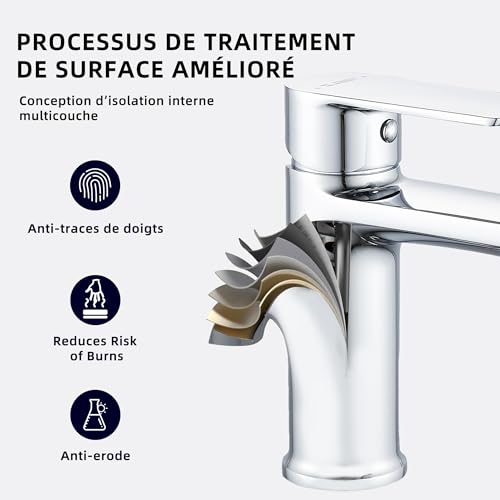 PROCESSUS DE TRAITEMENT DE SURFACE AMÉLIORÉ

Conception d'isolation interne multicouche

Anti-traces de doigts

Reduces Risk of Burns

Anti-erode