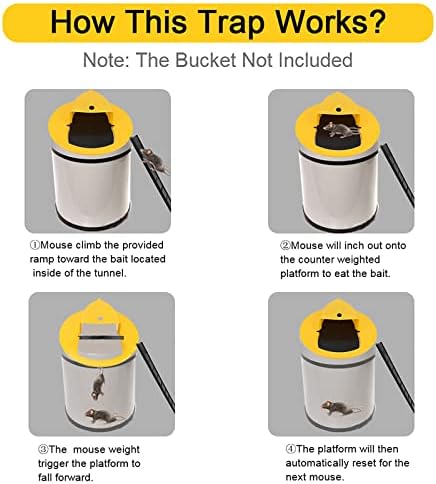 How This Trap Works?

Note: The Bucket Not Included

①Mouse climb the provided ramp toward the bait located inside of the tunnel.

②Mouse will inch out onto the counter weighted platform to eat the bait.

③The mouse weight trigger the platform to fall forward.

④The platform will then automatically reset for the next mouse.