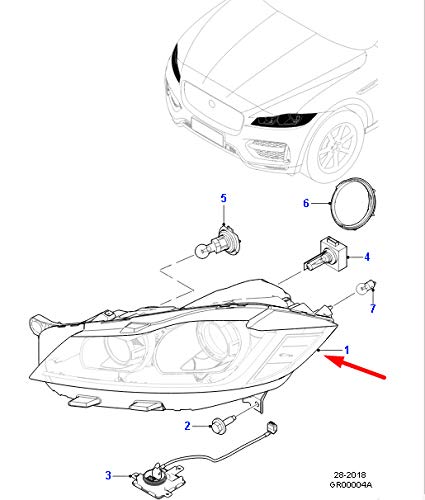 5
6
4
7
1
2
3
28-2018
GR00004A