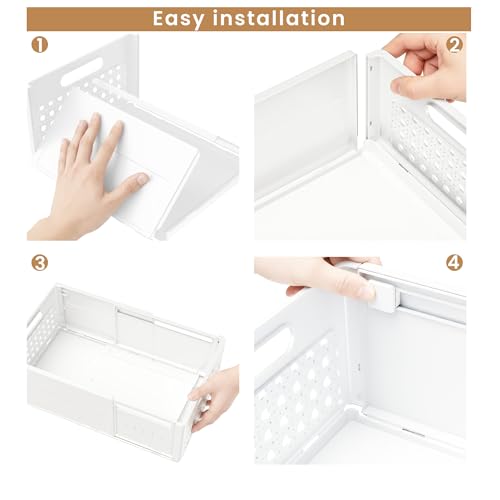 Easy installation

1

2

3

4