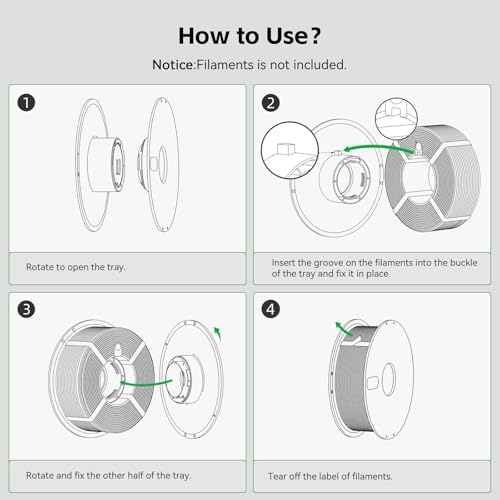 How to Use?

Notice:Filaments is not included.

1

Rotate to open the tray.

2

Insert the groove on the filaments into the buckle of the tray and fix it in place

3

Rotate and fix the other half of the tray.

4

Tear off the label of filaments.