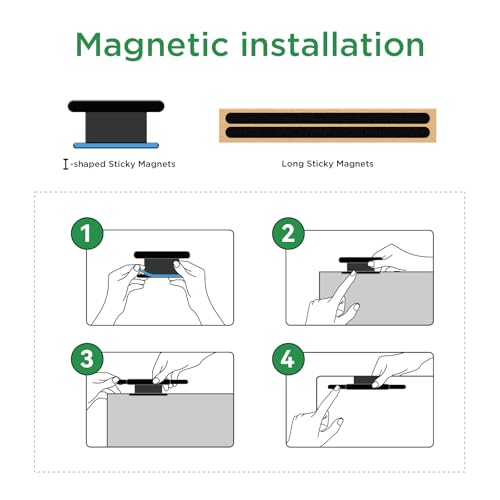 Magnetic installation

I-shaped Sticky Magnets

Long Sticky Magnets

1

2

3

4