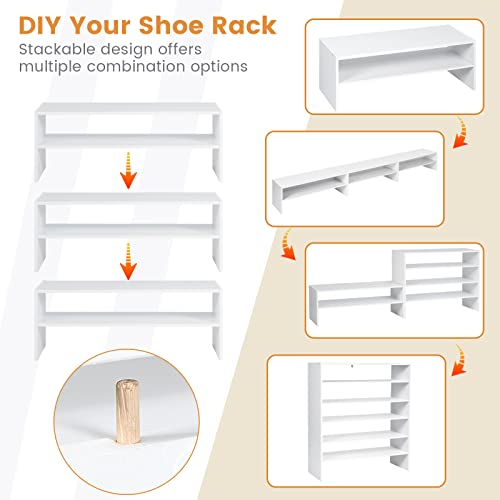 DIY Your Shoe Rack

Stackable design offers multiple combination options