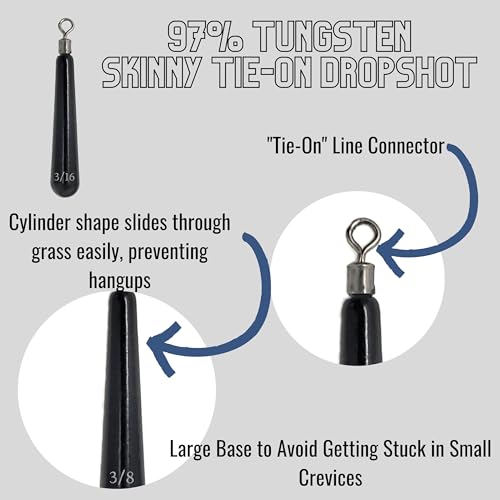 97% TUNGSTEN
SKINNY TIE-ON DROPSHOT

3/16

"Tie-On" Line Connector

Cylinder shape slides through grass easily, preventing hangups

3/8

Large Base to Avoid Getting Stuck in Small Crevices