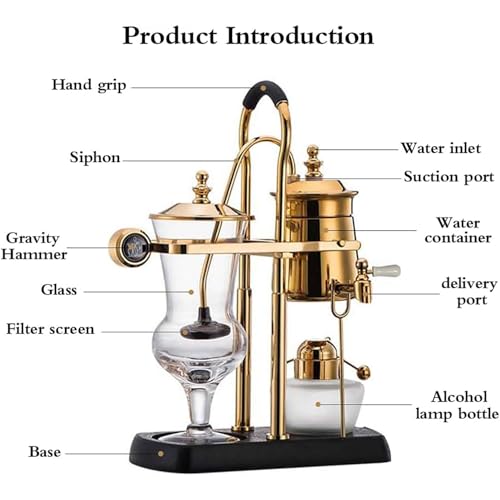 Product Introduction

Hand grip

Siphon

Gravity Hammer

Glass

Filter screen

Base

Water inlet

Suction port

Water container

delivery port

Alcohol lamp bottle