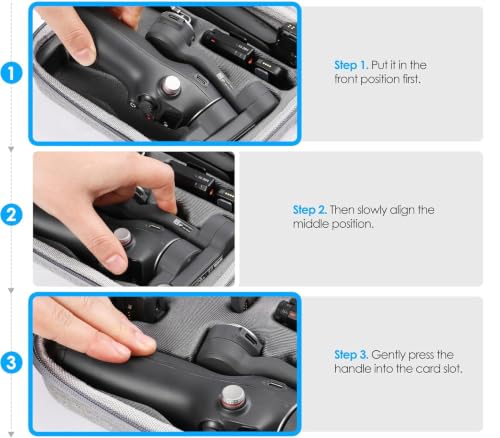 1

Step 1. Put it in the front position first.

2

Step 2. Then slowly align the middle position.

3

Step 3. Gently press the handle into the card slot.