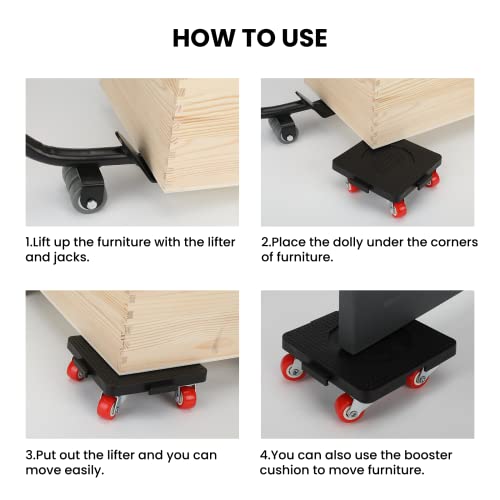 HOW TO USE

1.Lift up the furniture with the lifter and jacks.

2.Place the dolly under the corners of furniture.

3.Put out the lifter and you can move easily.

4.You can also use the booster cushion to move furniture.