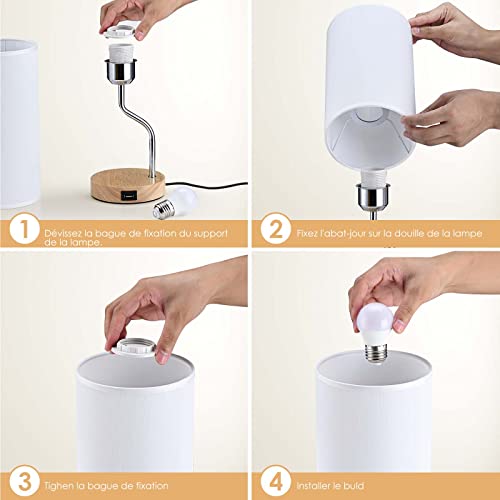 1 Dévissez la bague de fixation du support de la lampe.

2 Fixez l'abat-jour sur la douille de la lampe

3 Tighen la bague de fixation

4 Installer le buld