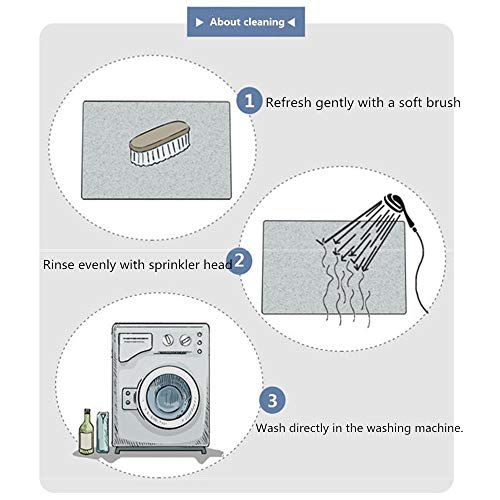 ▶ About cleaning ◀

1 Refresh gently with a soft brush

Rinse evenly with sprinkler head 2

3

Wash directly in the washing machine.