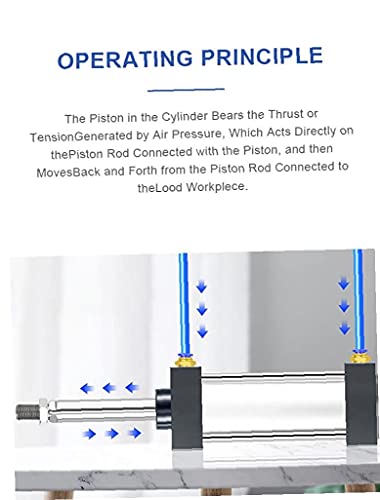 OPERATING PRINCIPLE

The Piston in the Cylinder Bears the Thrust or TensionGenerated by Air Pressure, Which Acts Directly on thePiston Rod Connected with the Piston, and then MovesBack and Forth from the Piston Rod Connected to theLood Workplece.