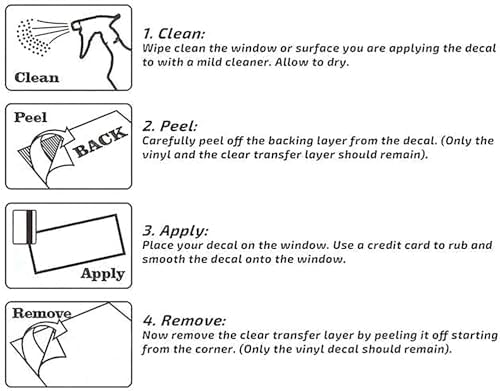 Clean

1. Clean:
Wipe clean the window or surface you are applying the decal to with a mild cleaner. Allow to dry.

Peel

BACK

2. Peel:
Carefully peel off the backing layer from the decal. (Only the vinyl and the clear transfer layer should remain).

Apply

3. Apply:
Place your decal on the window. Use a credit card to rub and smooth the decal onto the window.

Remove

4. Remove:
Now remove the clear transfer layer by peeling it off starting from the corner. (Only the vinyl decal should remain).