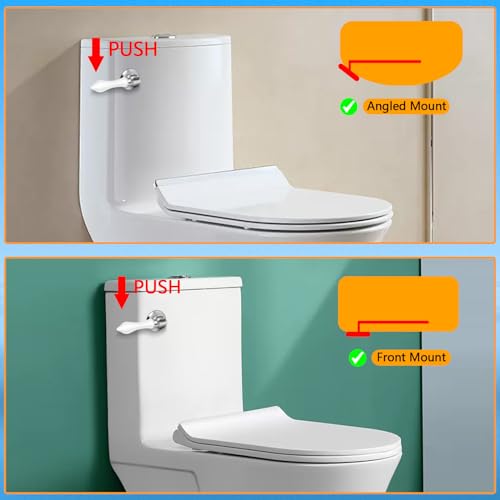 PUSH

Angled Mount

PUSH

Front Mount