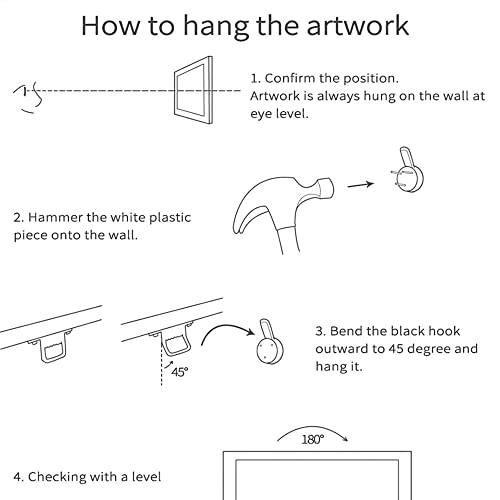 How to hang the artwork

1. Confirm the position.
Artwork is always hung on the wall at eye level.

2. Hammer the white plastic piece onto the wall.

45°

3. Bend the black hook outward to 45 degree and hang it.

180°

4. Checking with a level