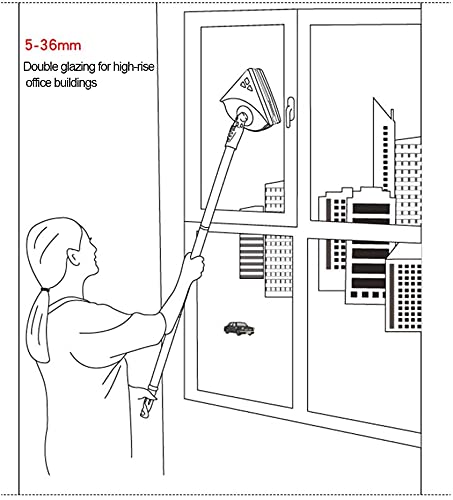 5-36mm

Double glazing for high-rise office buildings