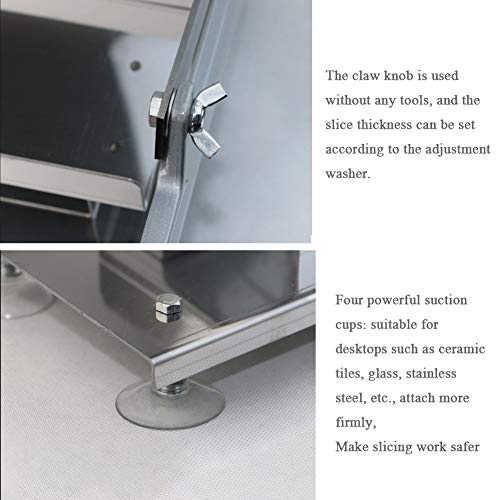 The claw knob is used without any tools, and the slice thickness can be set according to the adjustment washer.

Four powerful suction cups: suitable for desktops such as ceramic tiles, glass, stainless steel, etc., attach more firmly,
Make slicing work safer