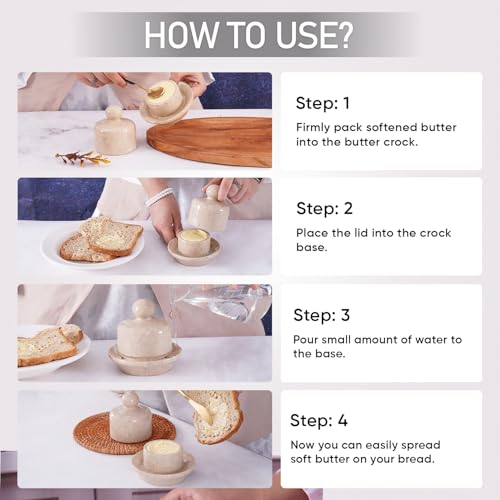 HOW TO USE?

Step: 1

Firmly pack softened butter into the butter crock.

Step: 2

Place the lid into the crock base.

Step: 3

Pour small amount of water to the base.

Step: 4

Now you can easily spread soft butter on your bread.