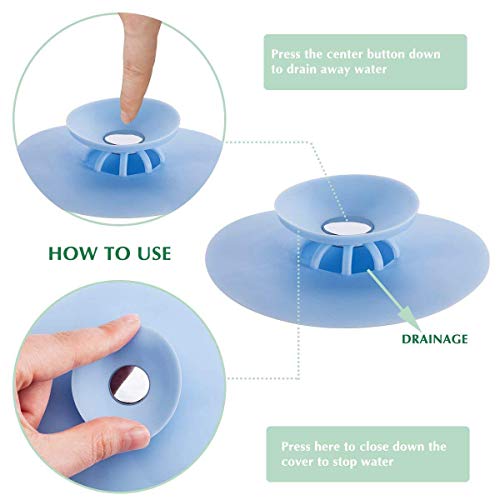 Press the center button down to drain away water

HOW TO USE

DRAINAGE

Press here to close down the cover to stop water