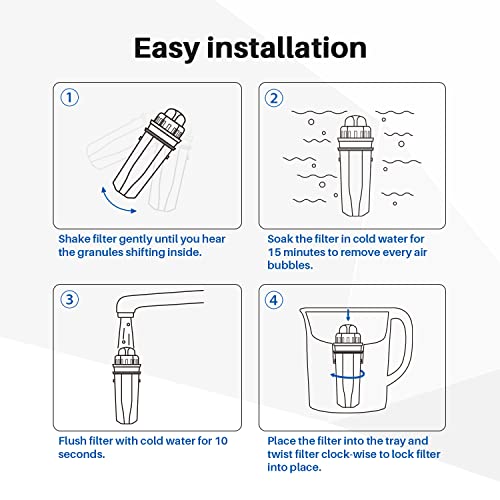 Easy installation

1

Shake filter gently until you hear the granules shifting inside.

2

Soak the filter in cold water for 15 minutes to remove every air bubbles.

3

Flush filter with cold water for 10 seconds.

4

Place the filter into the tray and twist filter clock-wise to lock filter into place.