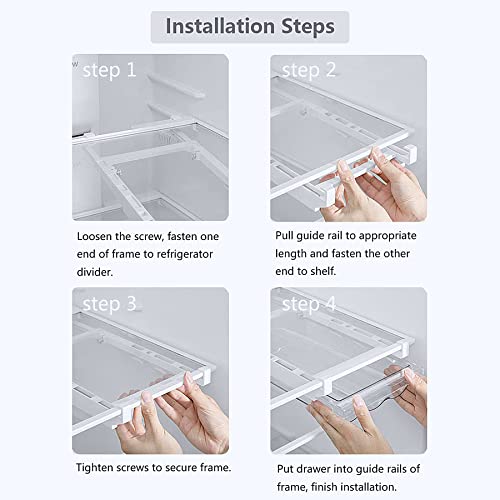 Installation Steps

step 1

Loosen the screw, fasten one end of frame to refrigerator divider.

step 2

Pull guide rail to appropriate length and fasten the other end to shelf.

step 3

Tighten screws to secure frame.

step 4

Put drawer into guide rails of frame, finish installation.