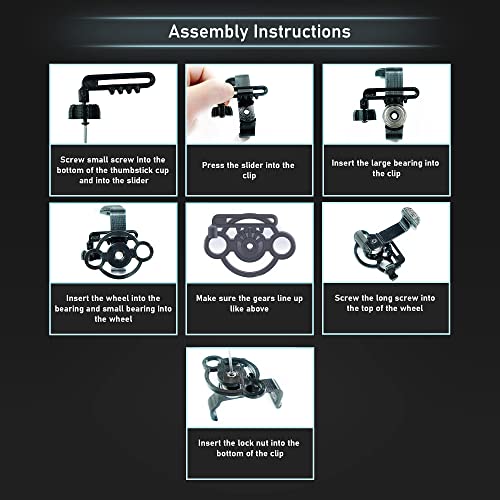 Assembly Instructions

Screw small screw into the bottom of the thumbstick cup and into the slider

Press the slider into the clip

Insert the large bearing into the clip

Insert the wheel into the bearing and small bearing into the wheel

Make sure the gears line up like above

Screw the long screw into the top of the wheel

Insert the lock nut into the bottom of the clip