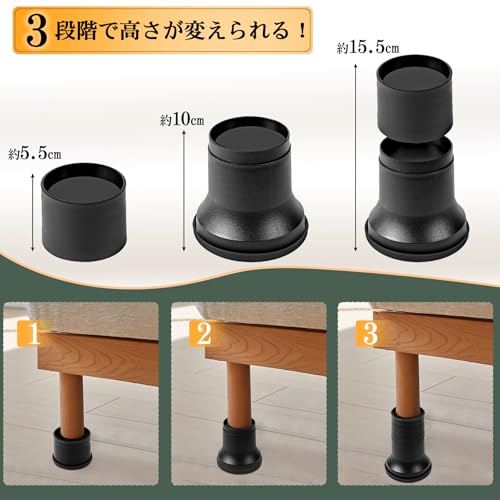 3段階で高さが変えられる！

約5.5㎝

約10㎝

約15.5㎝

1

2

3