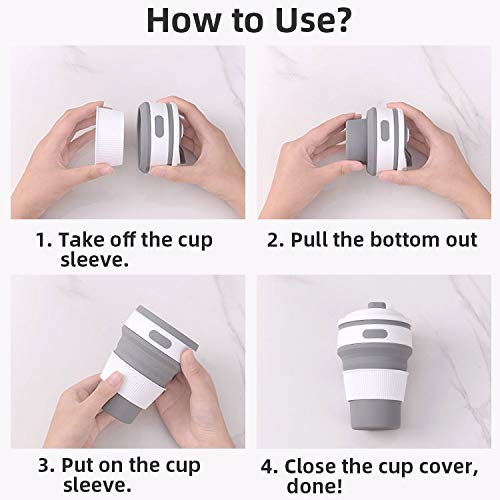 How to Use?

1. Take off the cup sleeve.

2. Pull the bottom out

3. Put on the cup sleeve.

4. Close the cup cover, done!